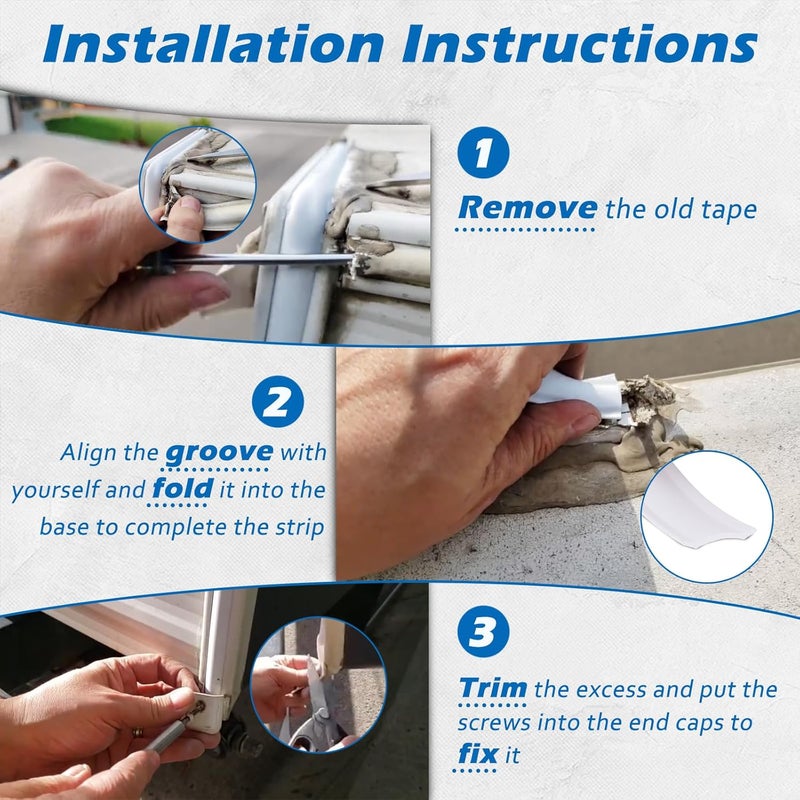 Installation Instructions

1

Remove the old tape

2

Align the groove with yourself and fold it into the base to complete the strip

3

Trim the excess and put the screws into the end caps to fix it